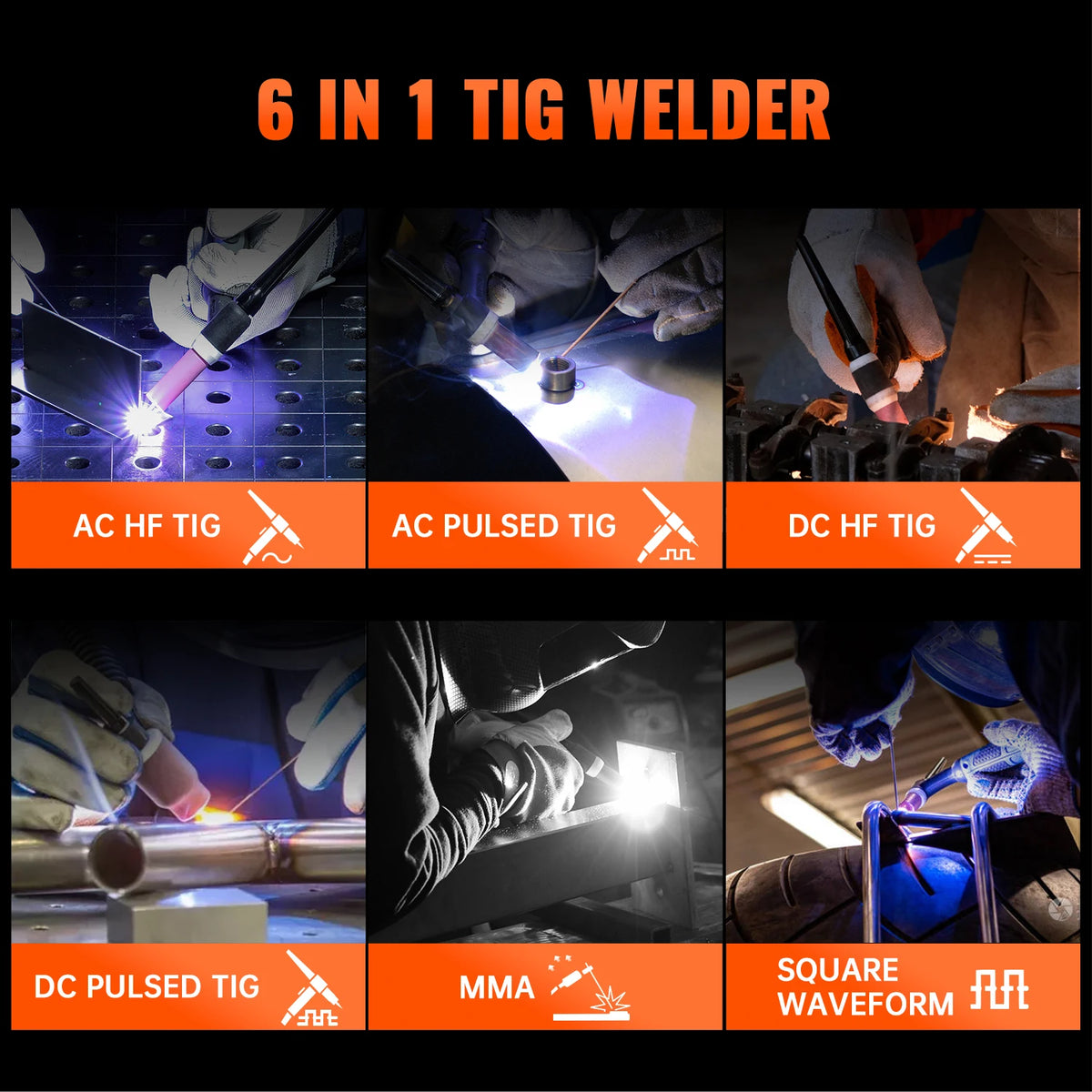 6 IN 1 TIG WELDER

AC HF TIG

AC PULSED TIG

DC HF TIG

DC PULSED TIG

MMA

SQUARE WAVEFORM